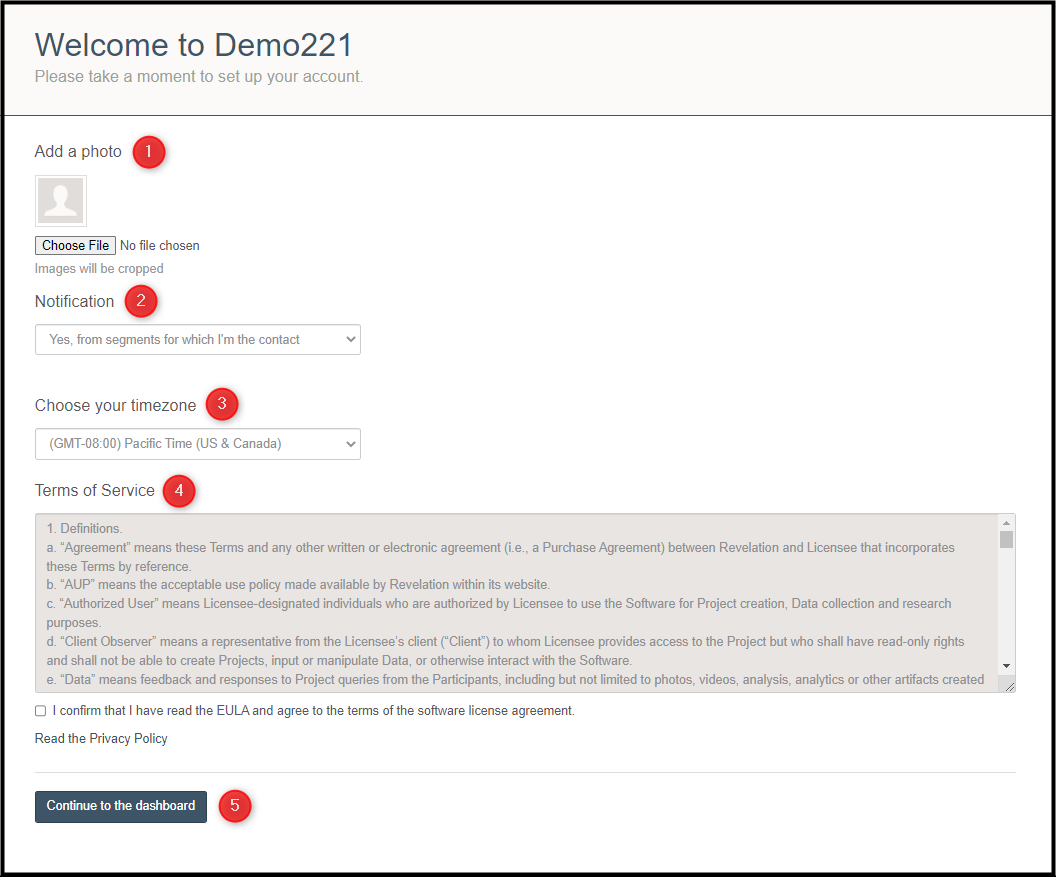 Welcome to Demo221
Please take a moment to set up your account.

Add a photo 1

Choose File No file chosen
Images will be cropped

Notification 2

Yes, from segments for which I'm the contact

Choose your timezone 3

(GMT-08:00) Pacific Time (US & Canada)

Terms of Service 4

1. Definitions.
a. "Agreement" means these Terms and any other written or electronic agreement (i.e., a Purchase Agreement) between Revelation and Licensee that incorporates these Terms by reference.
b. "AUP" means the acceptable use policy made available by Revelation within its website.
c. "Authorized User" means Licensee-designated individuals who are authorized by Licensee to use the Software for Project creation, Data collection and research purposes.
d. "Client Observer" means a representative from the Licensee's client ("Client") to whom Licensee provides access to the Project but who shall have read-only rights and shall not be able to create Projects, input or manipulate Data, or otherwise interact with the Software.
e. "Data" means feedback and responses to Project queries from the Participants, including but not limited to photos, videos, analysis, analytics or other artifacts created

I confirm that I have read the EULA and agree to the terms of the software license agreement.

Read the Privacy Policy

Continue to the dashboard 5